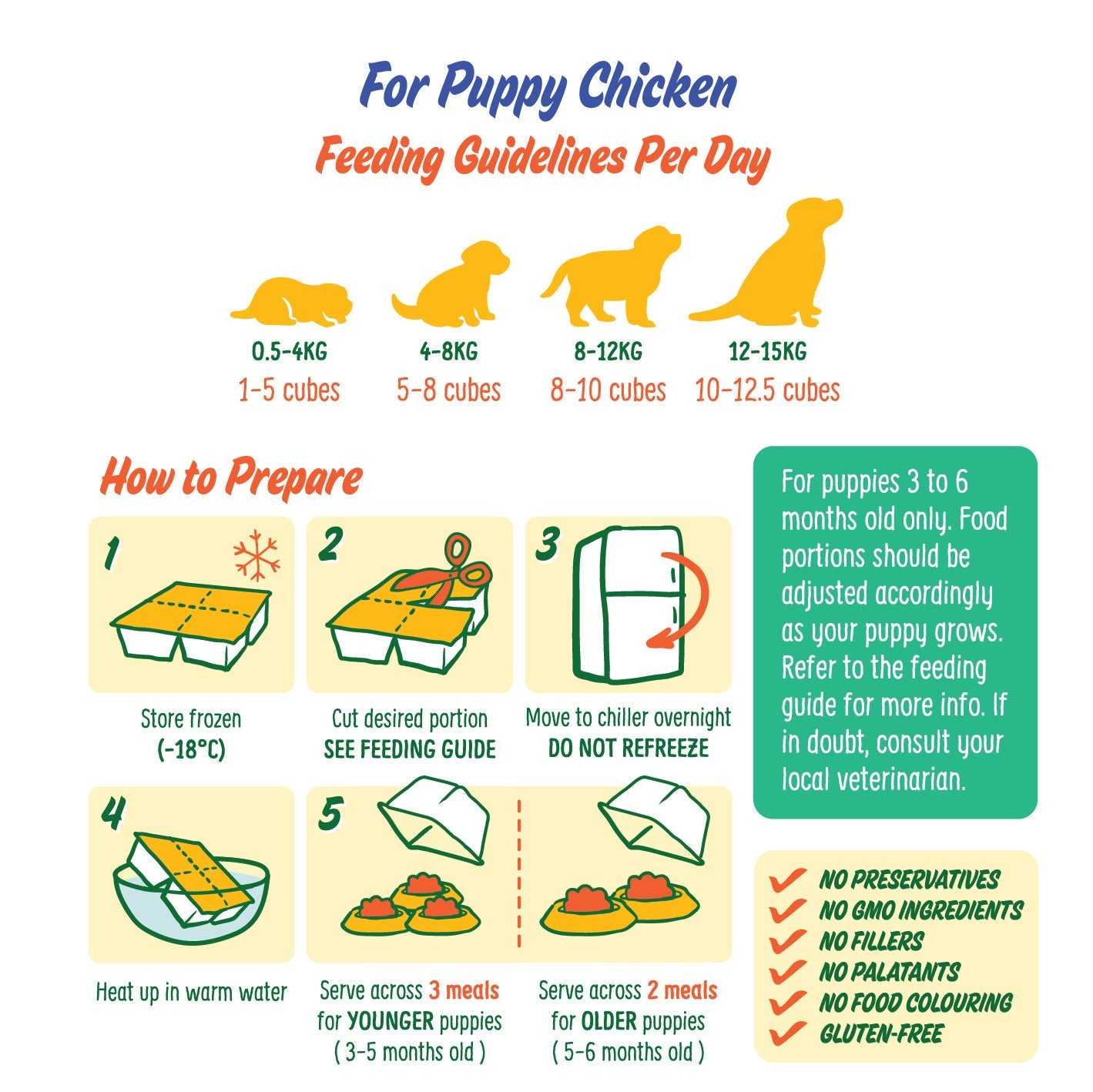 For Puppy Chicken
Feeding Guidelines Per Day

0.5-4KG
1-5 cubes

4-8KG
5-8 cubes

8-12KG
8-10 cubes

12-15KG
10-12.5 cubes

How to Prepare

1
Store frozen
(-18°C)

2
Cut desired portion
SEE FEEDING GUIDE

3
Move to chiller overnight
DO NOT REFREEZE

4
Heat up in warm water

5
Serve across 3 meals for YOUNGER puppies ( 3-5 months old )

Serve across 2 meals for OLDER puppies ( 5-6 months old )

For puppies 3 to 6 months old only. Food portions should be adjusted accordingly as your puppy grows. Refer to the feeding guide for more info. If in doubt, consult your local veterinarian.

NO PRESERVATIVES
NO GMO INGREDIENTS
NO FILLERS
NO PALATANTS
NO FOOD COLOURING
GLUTEN-FREE